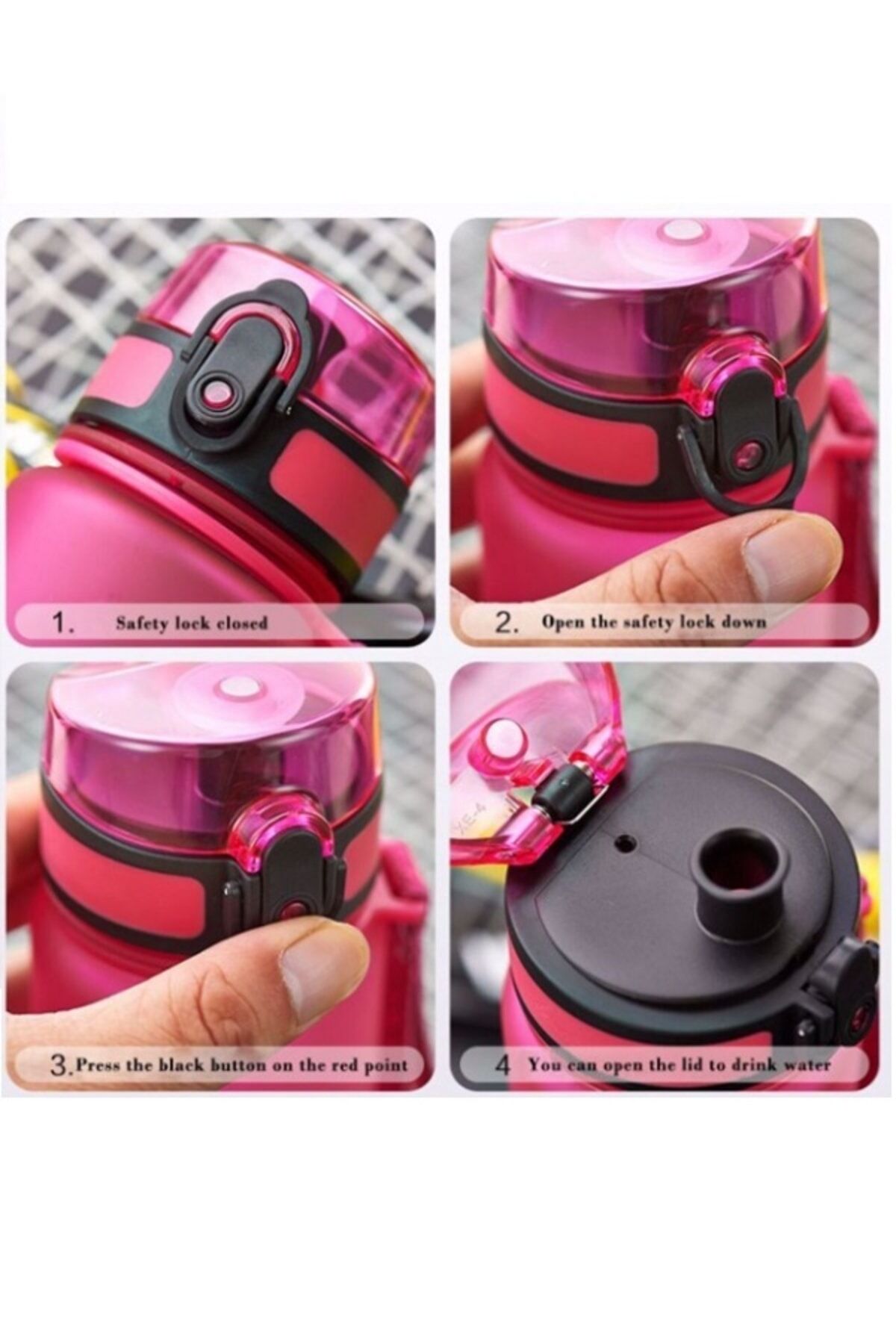 1. Safety lock closed

2. Open the safety lock down

3. Press the black button on the red point

4 You can open the lid to drink water